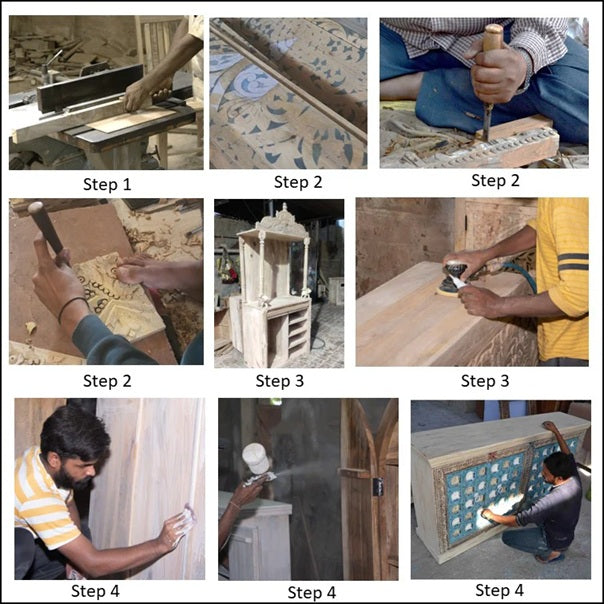 Step 1

Step 2

Step 2

Step 2

Step 3

Step 3

Step 4

Step 4

Step 4