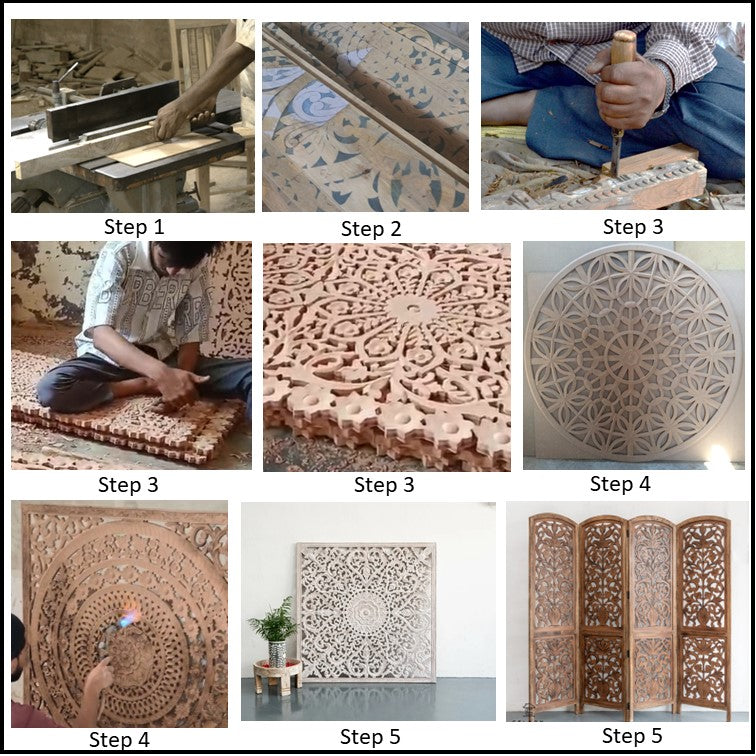 Step 1
Step 2
Step 3
Step 3
Step 3
Step 4
Step 4
Step 5
Step 5